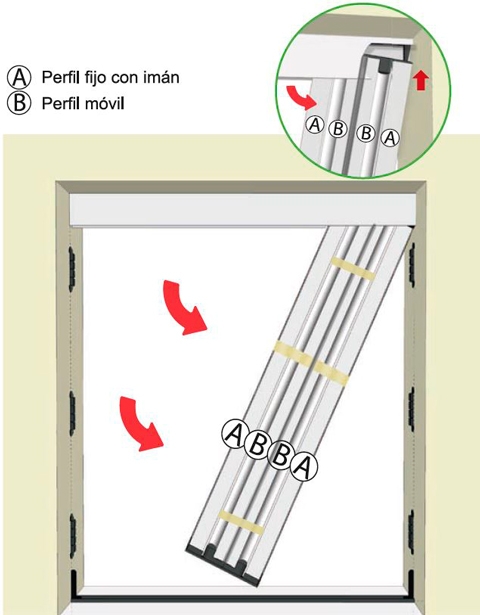 Ⓐ Perfil fijo con imán
Ⓑ Perfil móvil

Ⓐ Ⓑ Ⓑ Ⓐ

Ⓐ Ⓑ Ⓑ Ⓐ